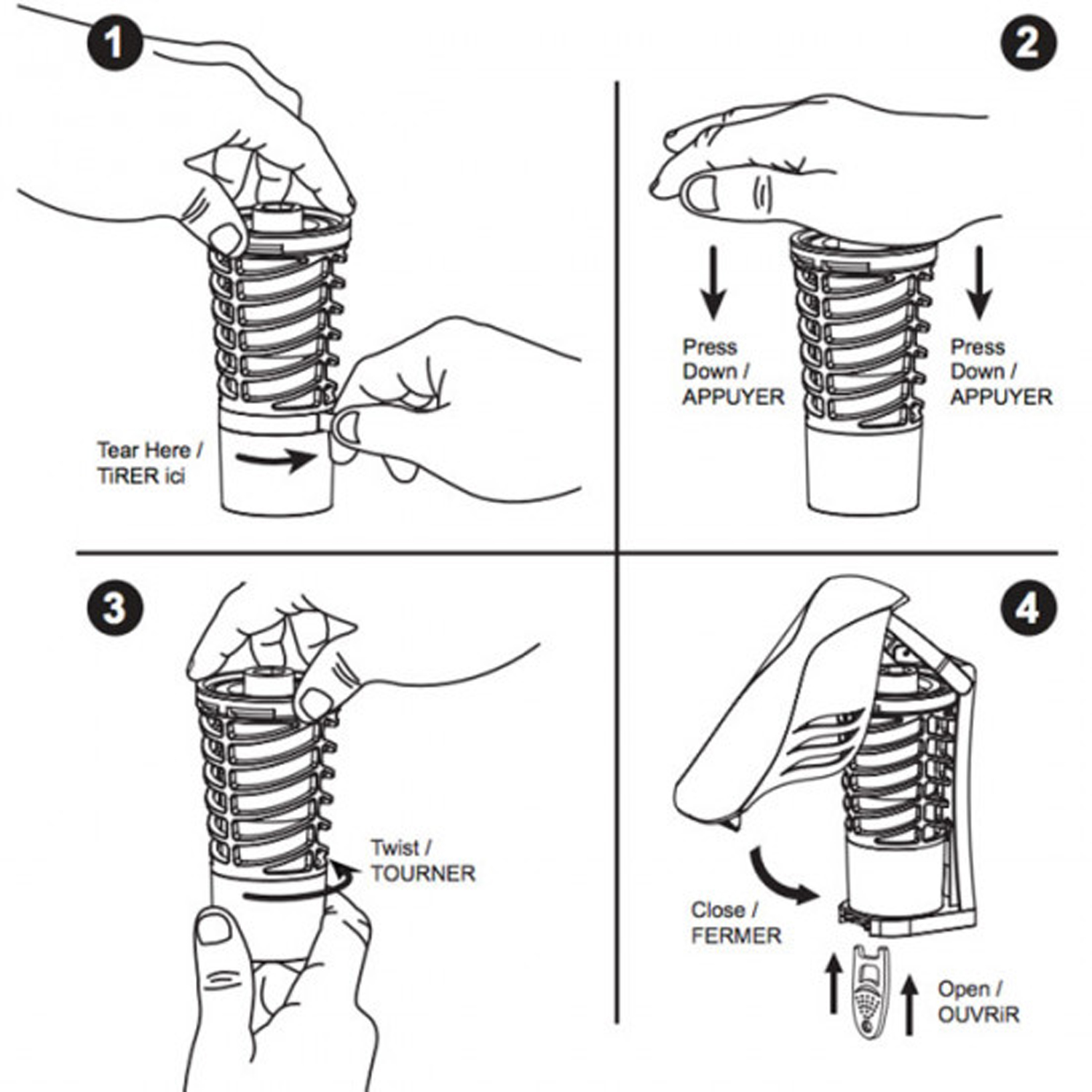 1

Tear Here / TiRER ici

2

Press Down / APPUYER

Press Down / APPUYER

3

Twist / TOURNER

4

Close / FERMER

Open / OUVRiR